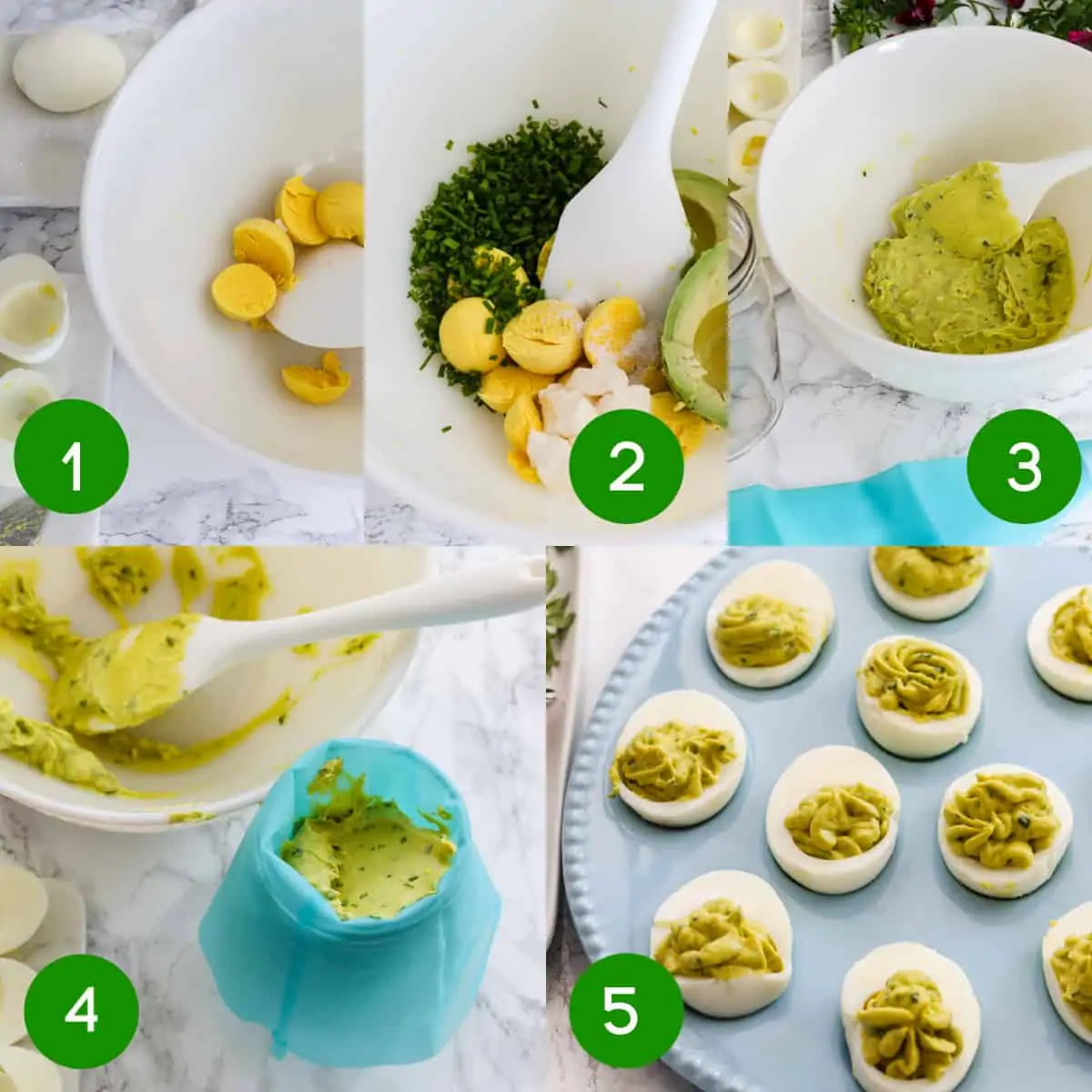 1
2
3
4
5