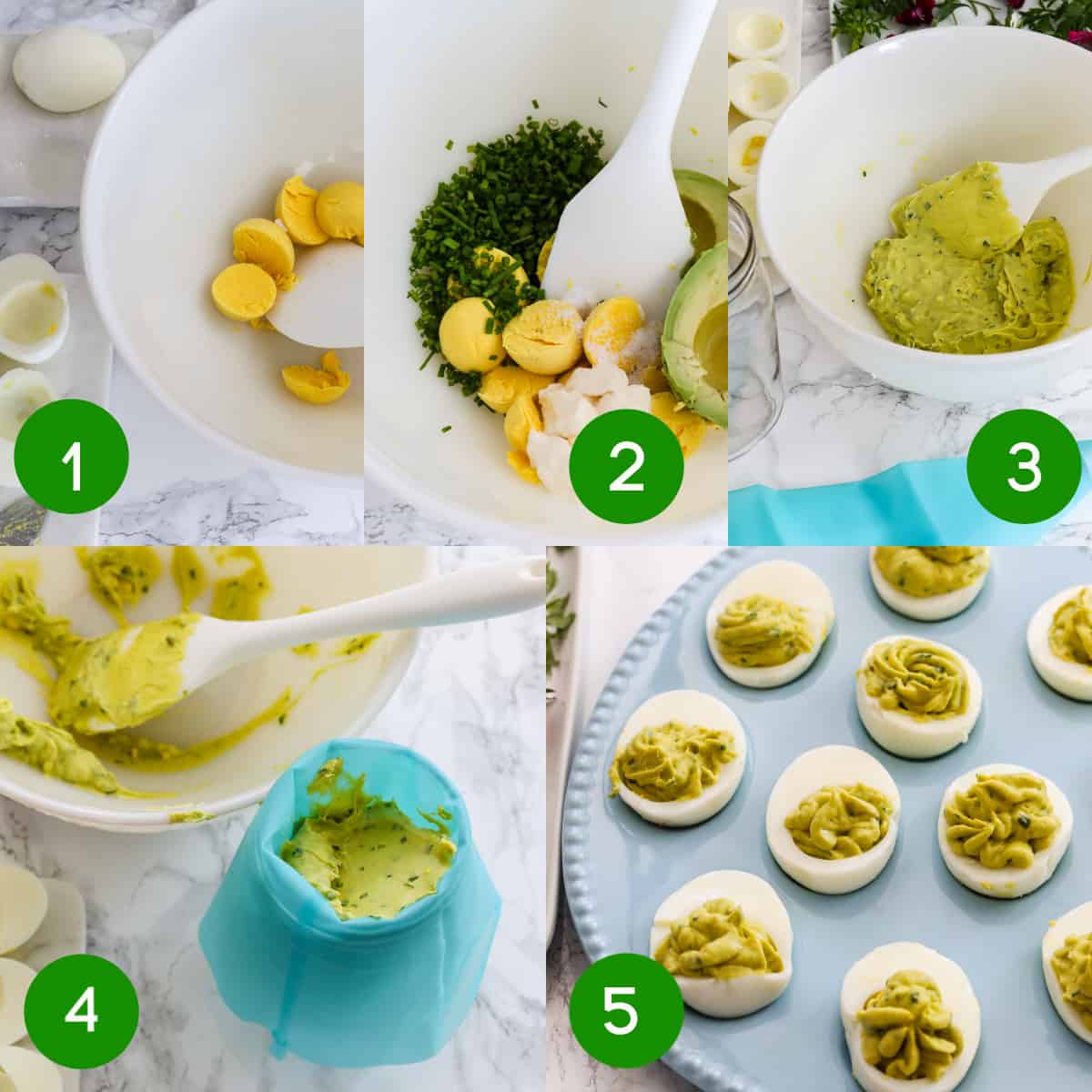 1
2
3
4
5