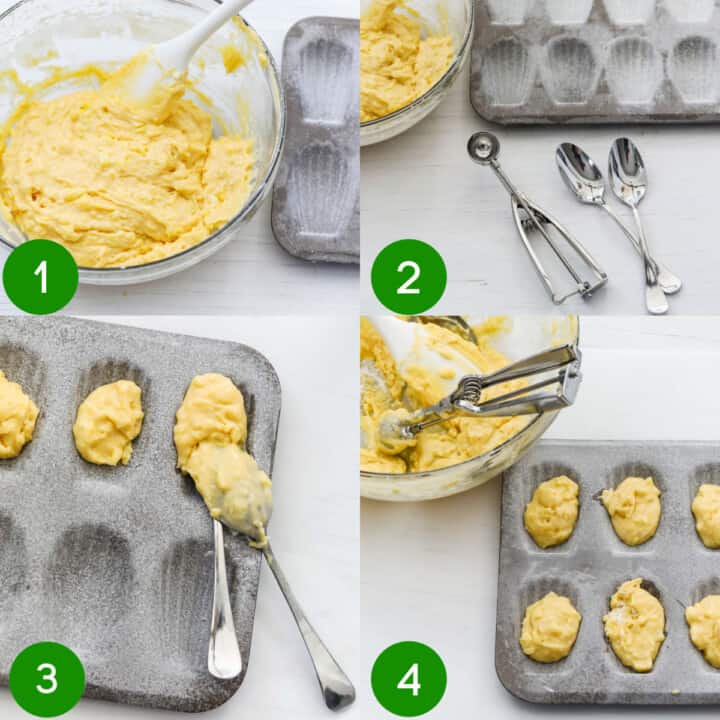 1

2

3

4